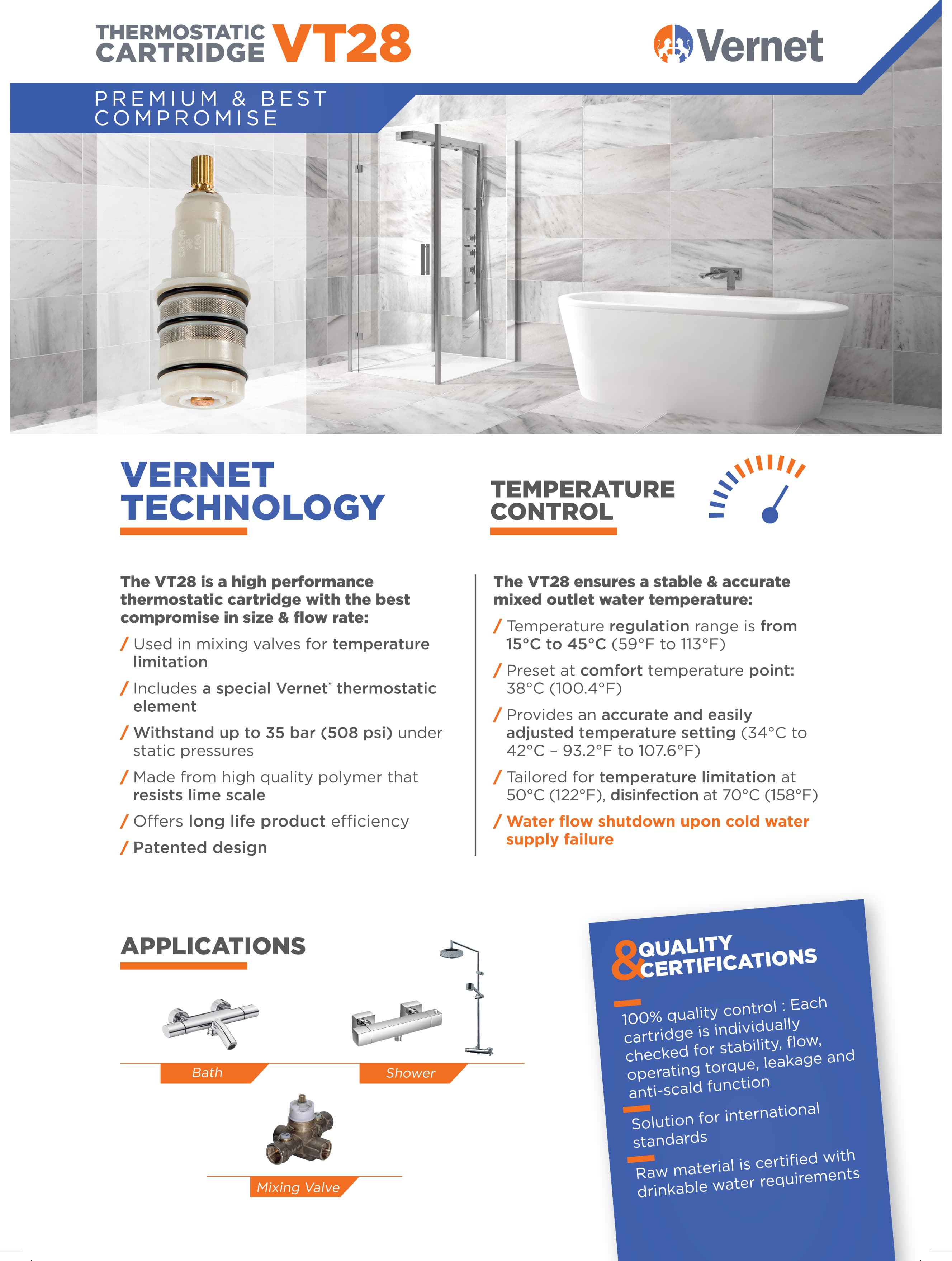 THERMOSTATIC CARTRIDGE VT28

Vernet

PREMIUM & BEST COMPROMISE

VERNET TECHNOLOGY

The VT28 is a high performance thermostatic cartridge with the best compromise in size & flow rate:

/ Used in mixing valves for temperature limitation

/ Includes a special Vernet® thermostatic element

/ Withstand up to 35 bar (508 psi) under static pressures

/ Made from high quality polymer that resists lime scale

/ Offers long life product efficiency

/ Patented design

TEMPERATURE CONTROL

The VT28 ensures a stable & accurate mixed outlet water temperature:

/ Temperature regulation range is from 15°C to 45°C (59°F to 113°F)

/ Preset at comfort temperature point: 38°C (100.4°F)

/ Provides an accurate and easily adjusted temperature setting (34°C to 42°C – 93.2°F to 107.6°F)

/ Tailored for temperature limitation at 50°C (122°F), disinfection at 70°C (158°F)

/ Water flow shutdown upon cold water supply failure

APPLICATIONS

Bath

Shower

Mixing Valve

& QUALITY CERTIFICATIONS

100% quality control : Each cartridge is individually checked for stability, flow, operating torque, leakage and anti-scald function

Solution for international standards

Raw material is certified with drinkable water requirements